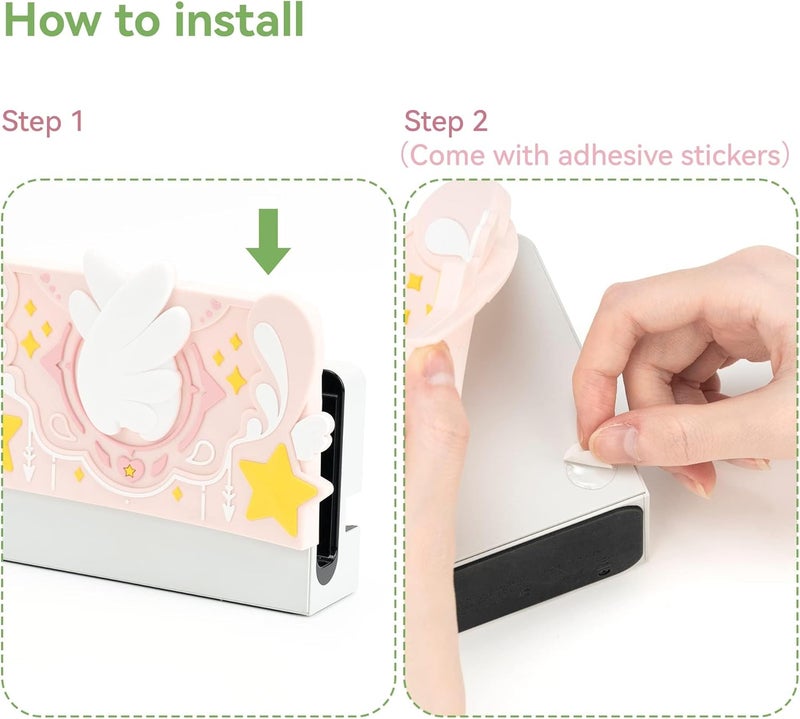 How to install

Step 1

Step 2
(Come with adhesive stickers)